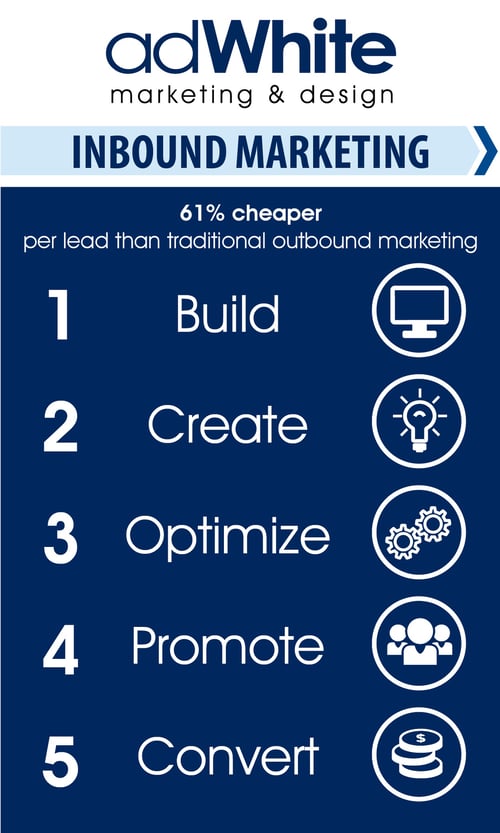 adWhite
marketing & design

INBOUND MARKETING

61% cheaper
per lead than traditional outbound marketing

1 Build

2 Create

3 Optimize

4 Promote

5 Convert

$